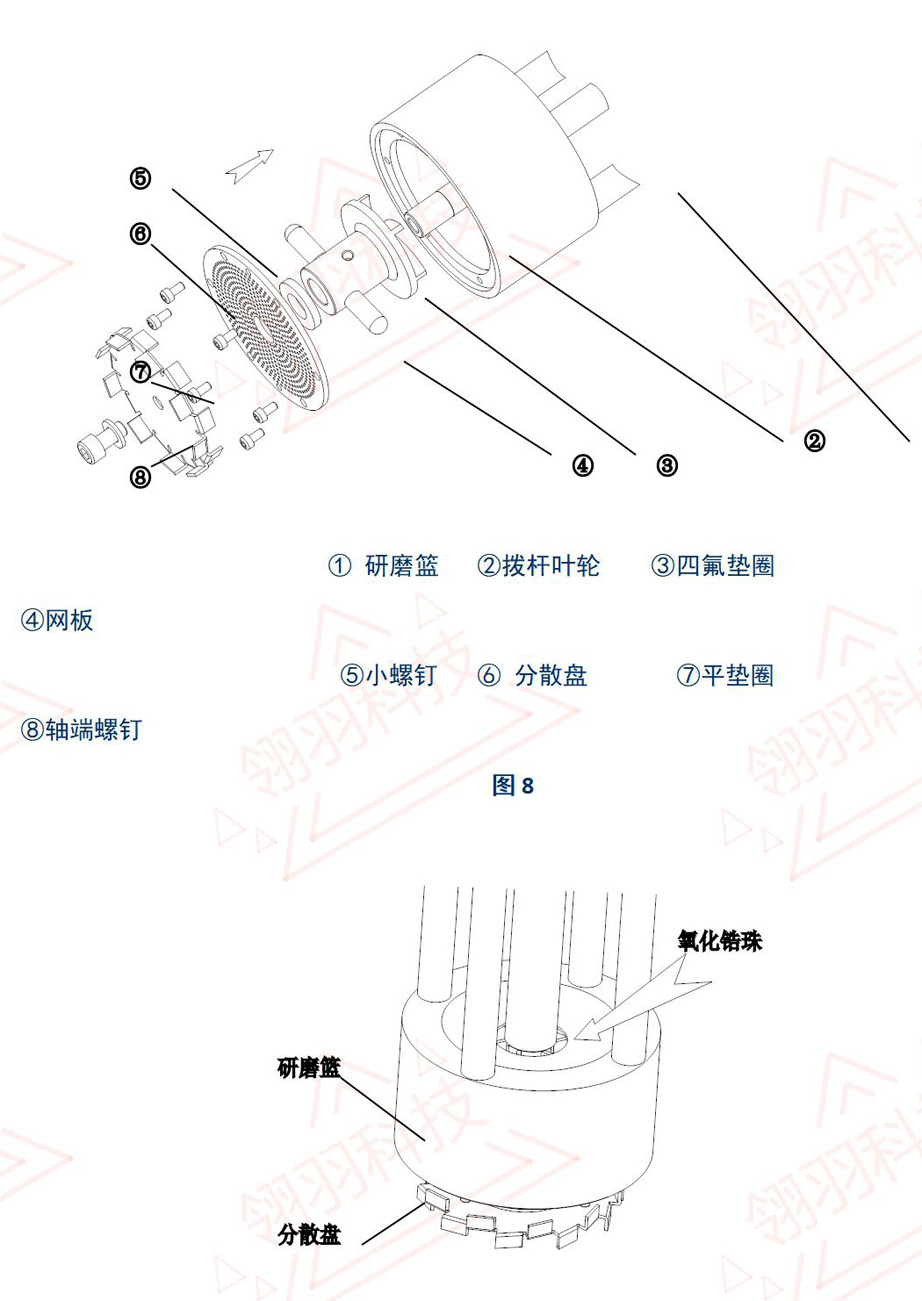 ⑤

⑥

⑦

⑧

④ ③ ②

① 研磨篮 ②拨杆叶轮 ③四氟垫圈

④网板

⑤小螺钉 ⑥ 分散盘 ⑦平垫圈

⑧轴端螺钉

图 8

氧化锆珠

研磨篮

分散盘

翎羽科技