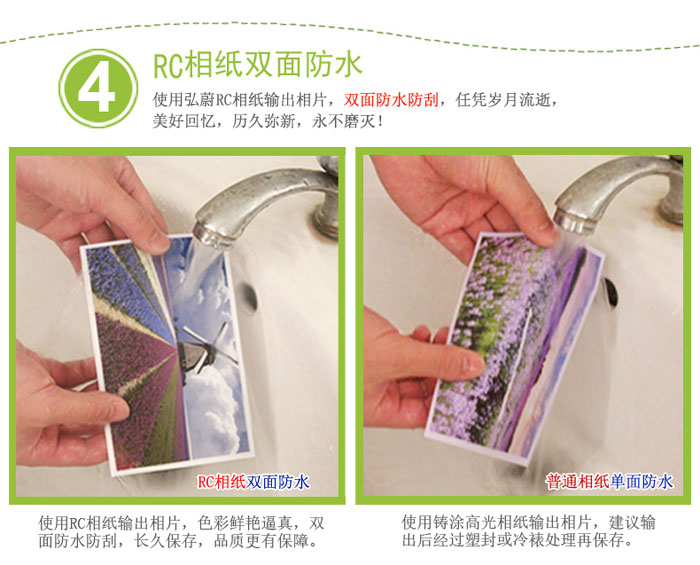 4

RC相纸双面防水

使用弘蔚RC相纸输出相片，双面防水防刮，任凭岁月流逝，美好回忆，历久弥新，永不磨灭！

RC相纸双面防水

普通相纸单面防水

使用RC相纸输出相片，色彩鲜艳逼真，双面防水防刮，长久保存，品质更有保障。

使用铸涂高光相纸输出相片，建议输出后经过塑封或冷裱处理再保存。